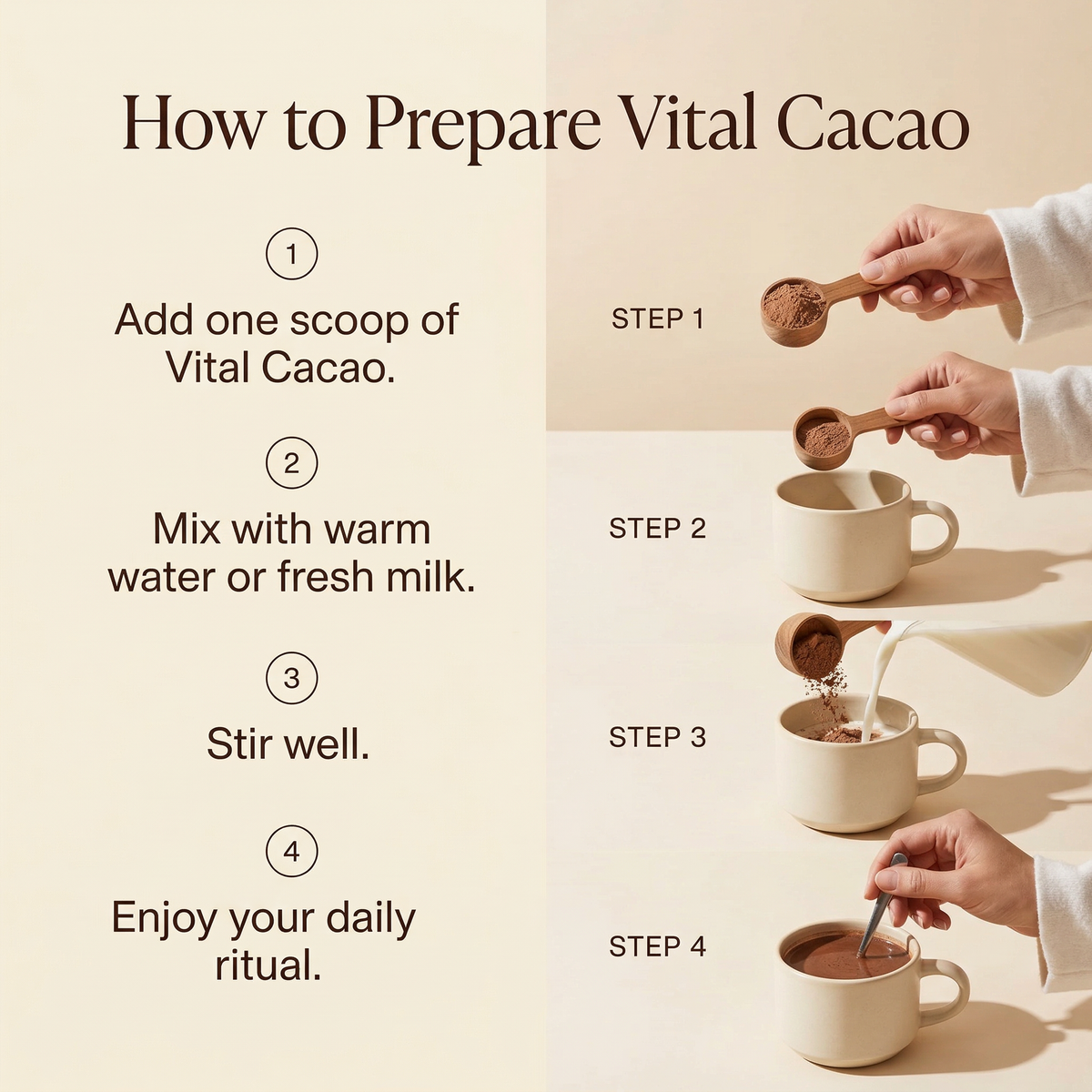 How to Prepare Vital Cacao

1

Add one scoop of Vital Cacao.

2

Mix with warm water or fresh milk.

3

Stir well.

4

Enjoy your daily ritual.

STEP 1

STEP 2

STEP 3

STEP 4